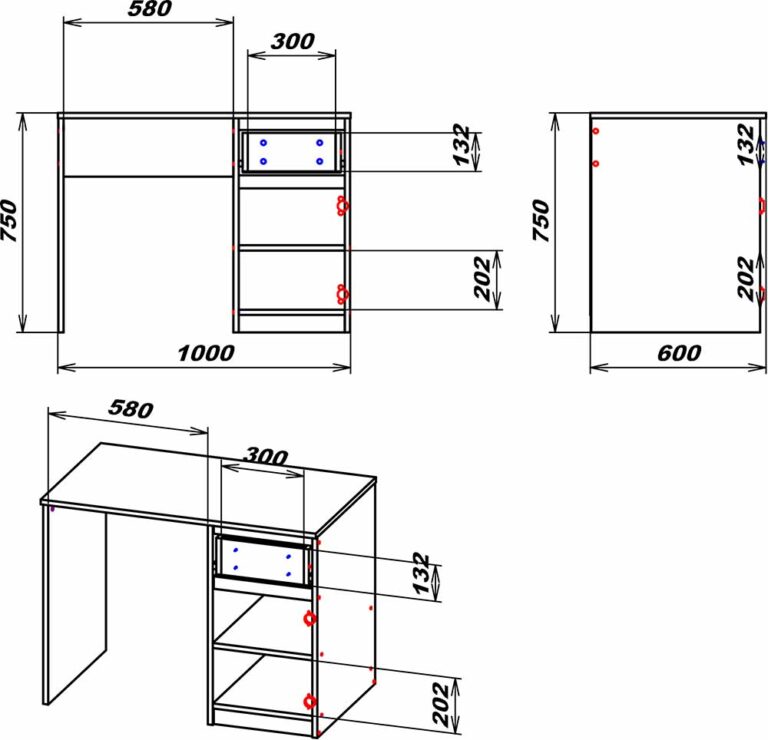 580
300
750
132
202
1000
750
132
202
600
580
300
132
202